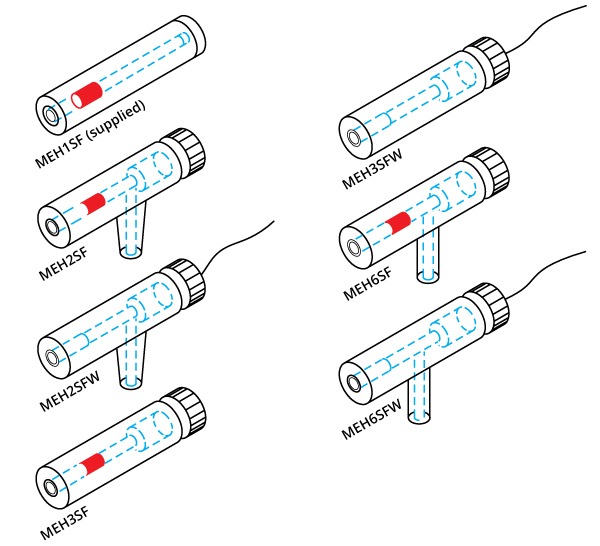 MEH1SF (supplied)

MEH2SF

MEH2SFW

MEH3SF

MEH3SFW

MEH6SF

MEH6SFW