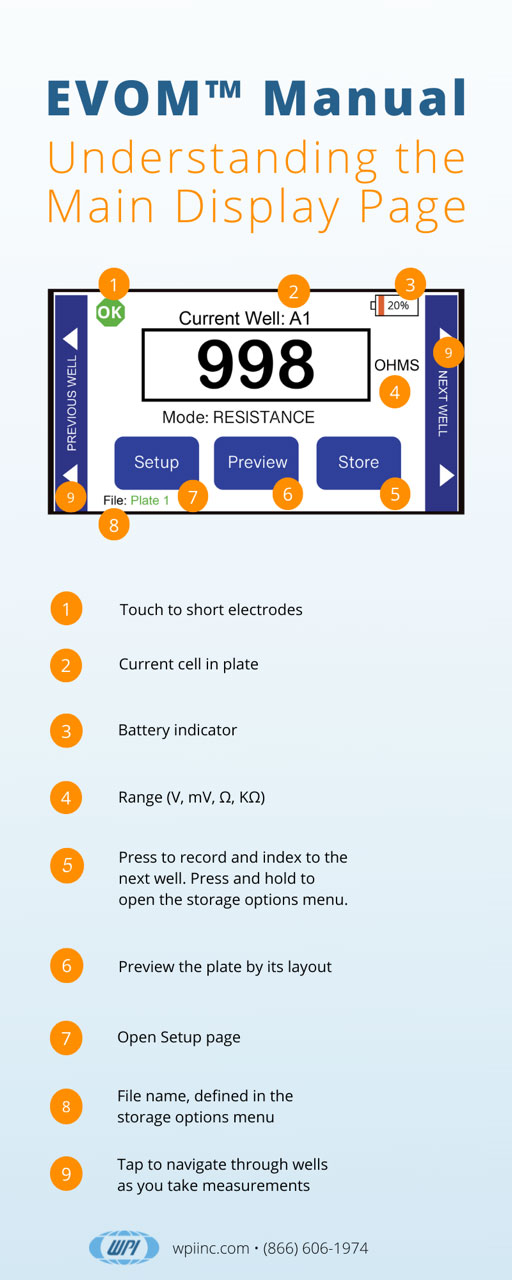 EVOM™ Manual
Understanding the Main Display Page

1
OK
2
Current Well: A1
3
20%
PREVIOUS WELL
998
OHMS
4
9
NEXT WELL
Mode: RESISTANCE
Setup
Preview
Store
9
File: Plate 1
7
6
5
8

1 Touch to short electrodes

2 Current cell in plate

3 Battery indicator

4 Range (V, mV, Ω, KΩ)

5 Press to record and index to the next well. Press and hold to open the storage options menu.

6 Preview the plate by its layout

7 Open Setup page

8 File name, defined in the storage options menu

9 Tap to navigate through wells as you take measurements

WPI wpiinc.com • (866) 606-1974