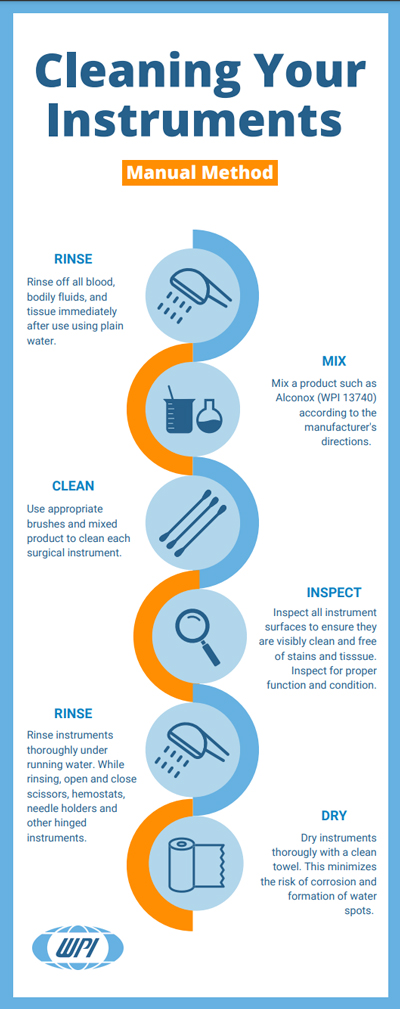 Cleaning Your Instruments

Manual Method

RINSE

Rinse off all blood, bodily fluids, and tissue immediately after use using plain water.

MIX

Mix a product such as Alconox (WPI 13740) according to the manufacturer's directions.

CLEAN

Use appropriate brushes and mixed product to clean each surgical instrument.

INSPECT

Inspect all instrument surfaces to ensure they are visibly clean and free of stains and tisssue. Inspect for proper function and condition.

RINSE

Rinse instruments thoroughly under running water. While rinsing, open and close scissors, hemostats, needle holders and other hinged instruments.

DRY

Dry instruments thorougly with a clean towel. This minimizes the risk of corrosion and formation of water spots.

WPI